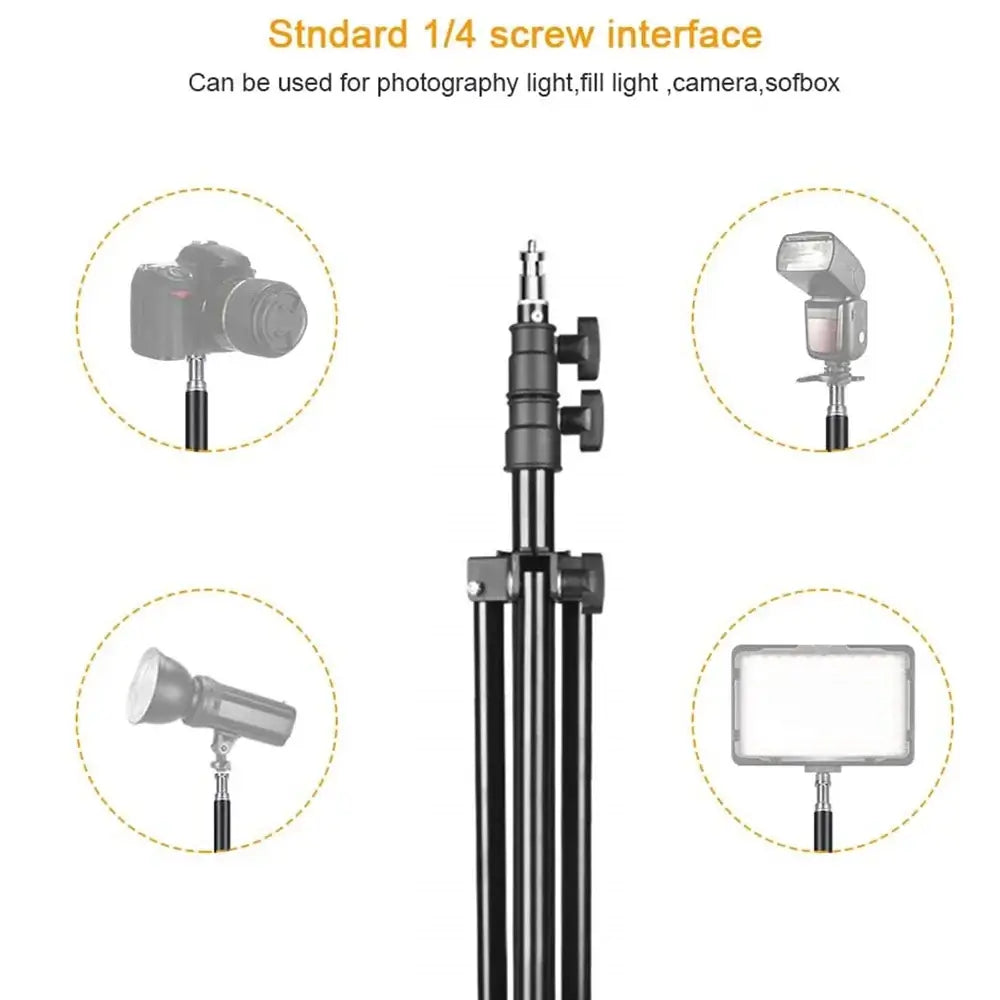 Stndard 1/4 screw interface

Can be used for photography light,fill light ,camera,sofbox