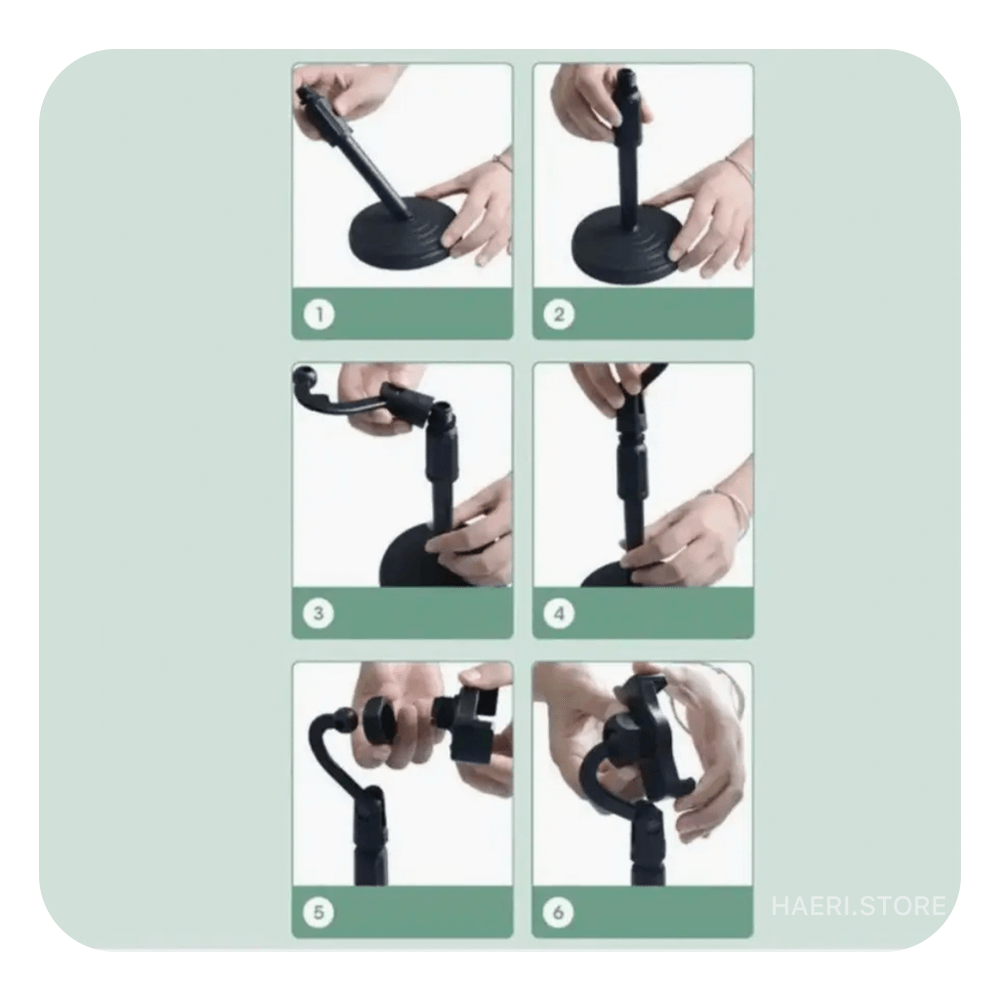 1

2

3

4

5

6

HAERI.STORE