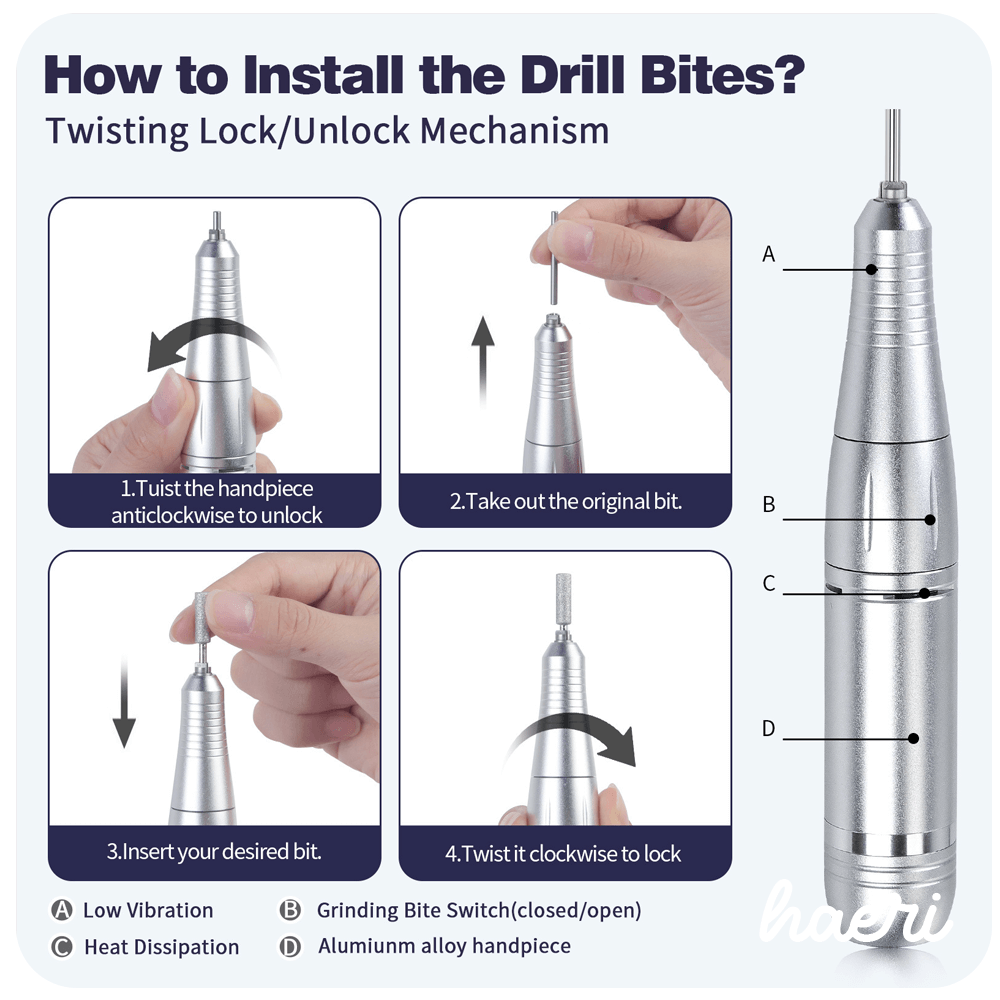 How to Install the Drill Bites?
Twisting Lock/Unlock Mechanism

1.Tuist the handpiece anticlockwise to unlock

2.Take out the original bit.

3.Insert your desired bit.

4.Twist it clockwise to lock

A
B
C
D

A Low Vibration
B Grinding Bite Switch(closed/open)
C Heat Dissipation
D Alumiunm alloy handpiece

haeri